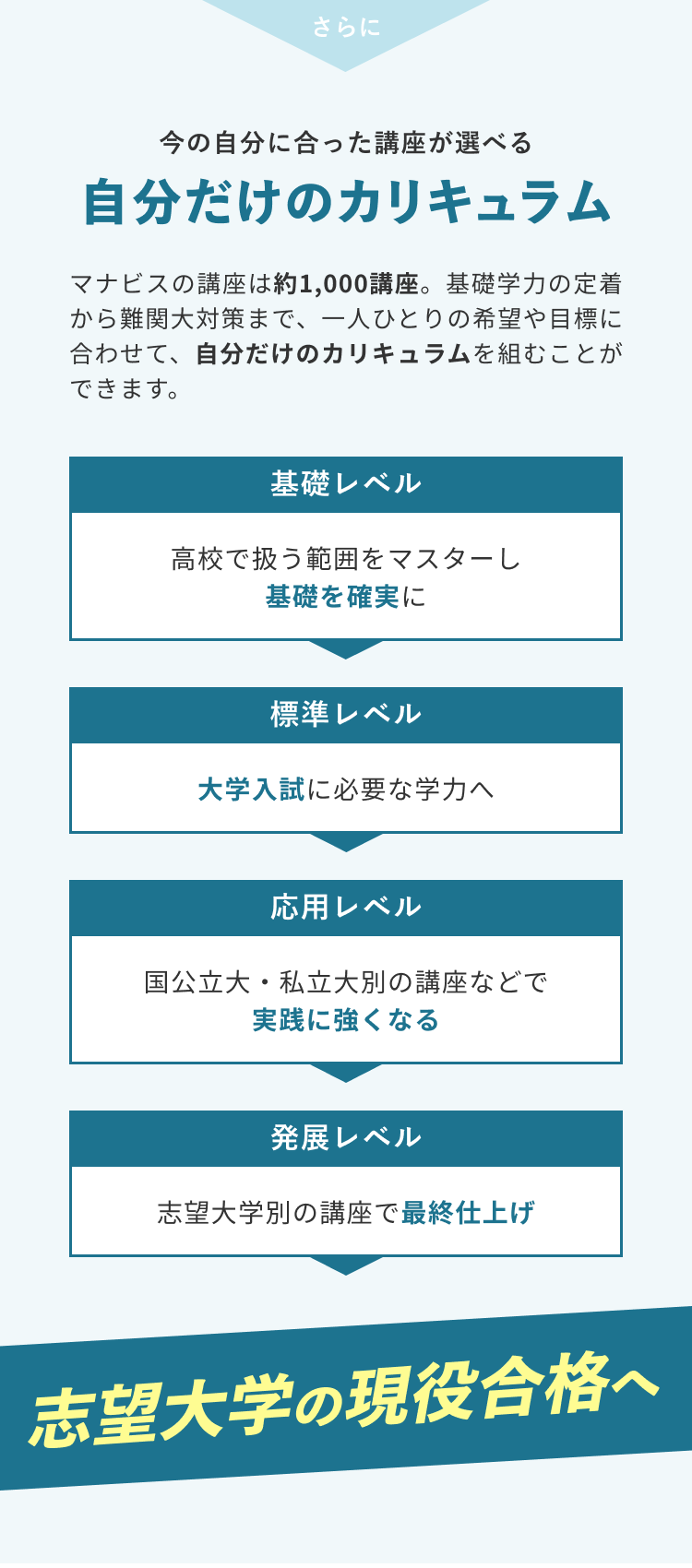 さらに

今の自分に合った講座が選べる

自分だけのカリキュラム

マナビスの講座は約1,000講座。基礎学力の定着から難関大対策まで、一人ひとりの希望や目標に合わせて、自分だけのカリキュラムを組むことができます。

基礎レベル

高校で扱う範囲をマスターし
基礎を確実に

標準レベル

大学入試に必要な学力へ

応用レベル

国公立大・私立大別の講座などで
実践に強くなる

発展レベル

志望大学別の講座で最終仕上げ

志望大学の現役合格へ